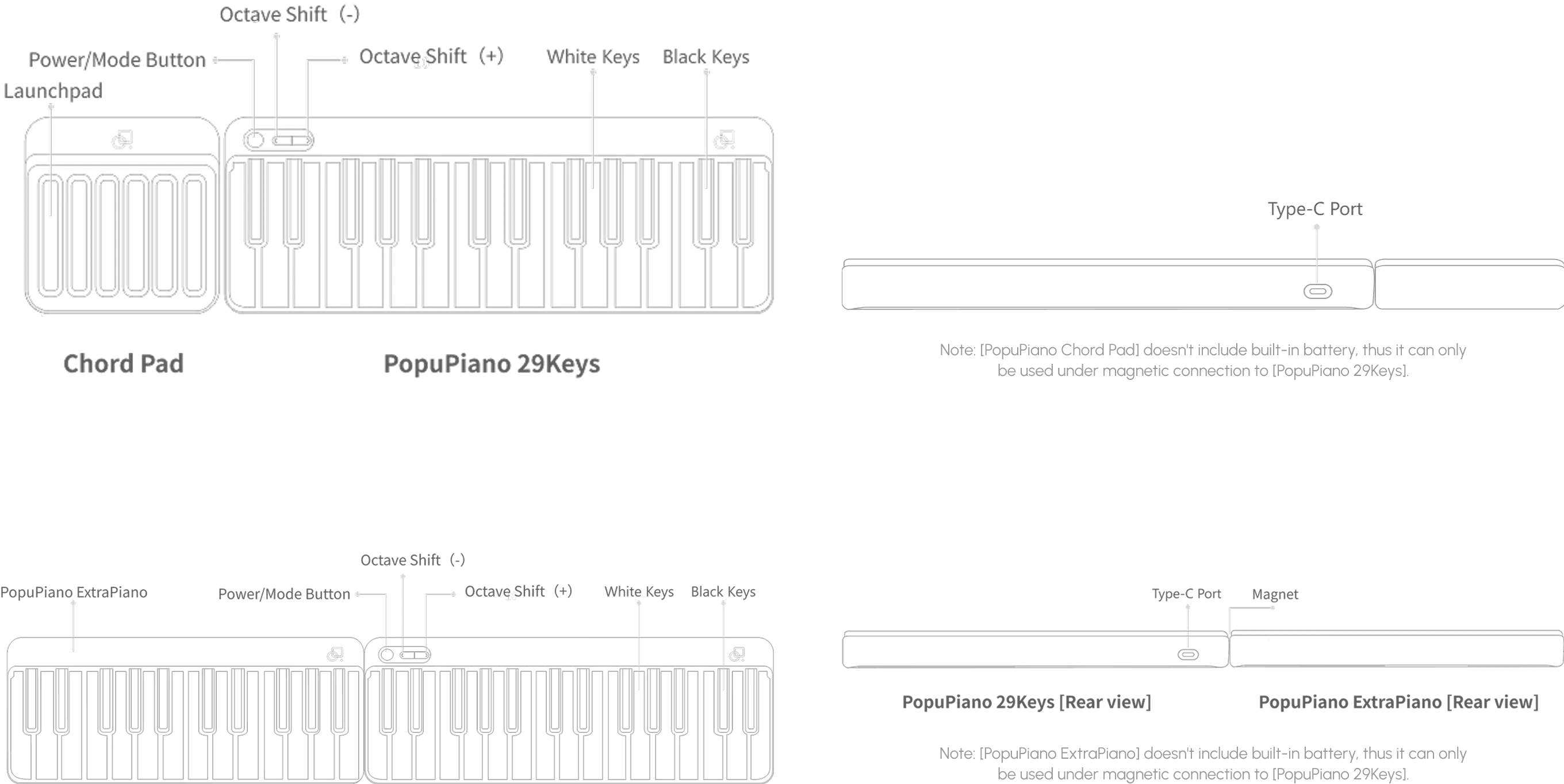 Octave Shift (-)

Power/Mode Button

Octave Shift (+)

White Keys

Black Keys

Launchpad

Chord Pad

PopuPiano 29Keys

Type-C Port

Note: [PopuPiano Chord Pad] doesn't include built-in battery, thus it can only be used under magnetic connection to [PopuPiano 29Keys].

Octave Shift (-)

PopuPiano ExtraPiano

Power/Mode Button

Octave Shift (+)

White Keys

Black Keys

Type-C Port

Magnet

PopuPiano 29Keys [Rear view]

PopuPiano ExtraPiano [Rear view]

Note: [PopuPiano ExtraPiano] doesn't include built-in battery, thus it can only be used under magnetic connection to [PopuPiano 29Keys].